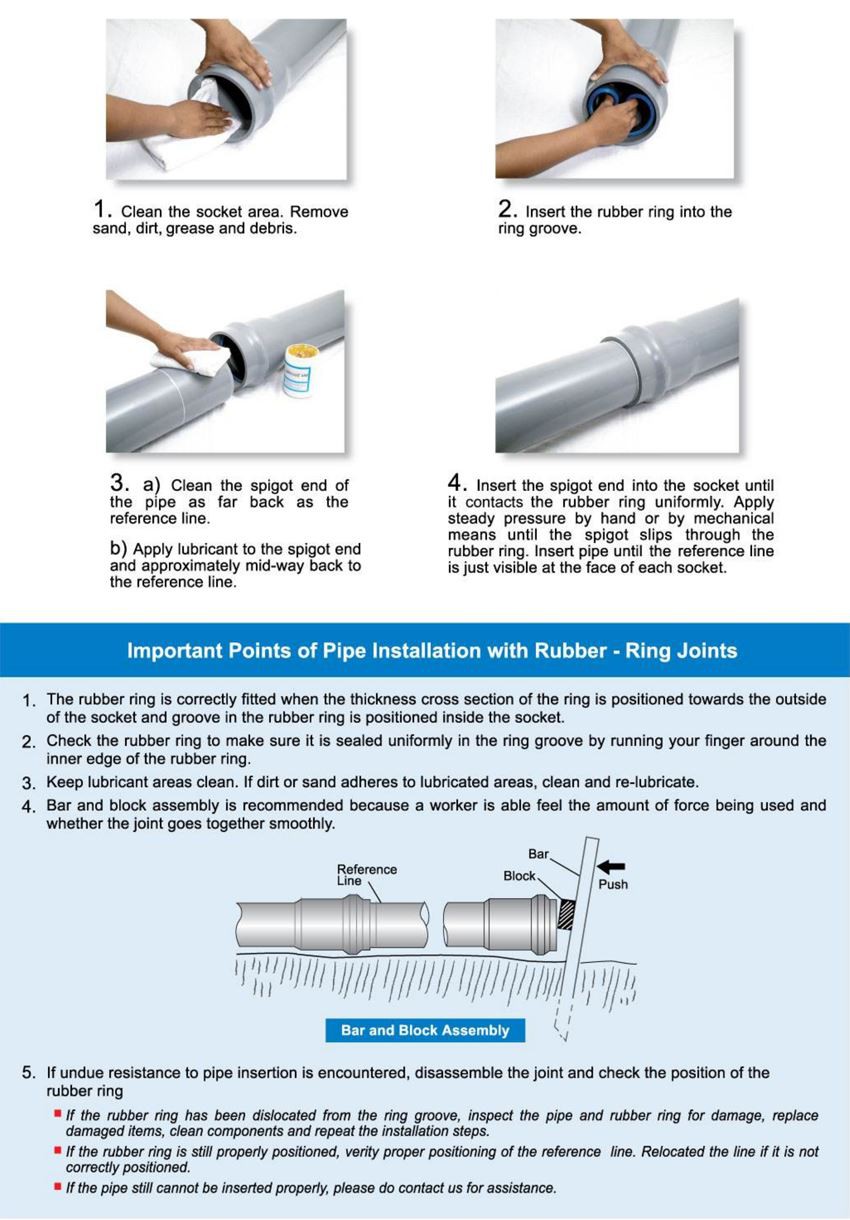 1. Clean the socket area. Remove sand, dirt, grease and debris.

2. Insert the rubber ring into the ring groove.

3. a) Clean the spigot end of the pipe as far back as the reference line.

b) Apply lubricant to the spigot end and approximately mid-way back to the reference line.

4. Insert the spigot end into the socket until it contacts the rubber ring uniformly. Apply steady pressure by hand or by mechanical means until the spigot slips through the rubber ring. Insert pipe until the reference line is just visible at the face of each socket.

Important Points of Pipe Installation with Rubber - Ring Joints

1. The rubber ring is correctly fitted when the thickness cross section of the ring is positioned towards the outside of the socket and groove in the rubber ring is positioned inside the socket.

2. Check the rubber ring to make sure it is sealed uniformly in the ring groove by running your finger around the inner edge of the rubber ring.

3. Keep lubricant areas clean. If dirt or sand adheres to lubricated areas, clean and re-lubricate.

4. Bar and block assembly is recommended because a worker is able feel the amount of force being used and whether the joint goes together smoothly.

Reference Line
Bar
Block
Push

Bar and Block Assembly

5. If undue resistance to pipe insertion is encountered, disassemble the joint and check the position of the rubber ring

If the rubber ring has been dislocated from the ring groove, inspect the pipe and rubber ring for damage, replace damaged items, clean components and repeat the installation steps.

If the rubber ring is still properly positioned, verity proper positioning of the reference line. Relocated the line if it is not correctly positioned.

If the pipe still cannot be inserted properly, please do contact us for assistance.